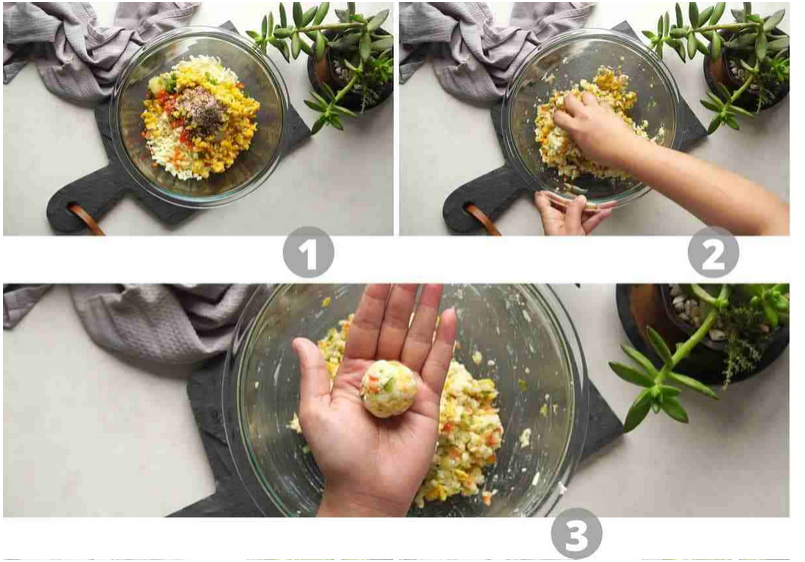 1

2

3