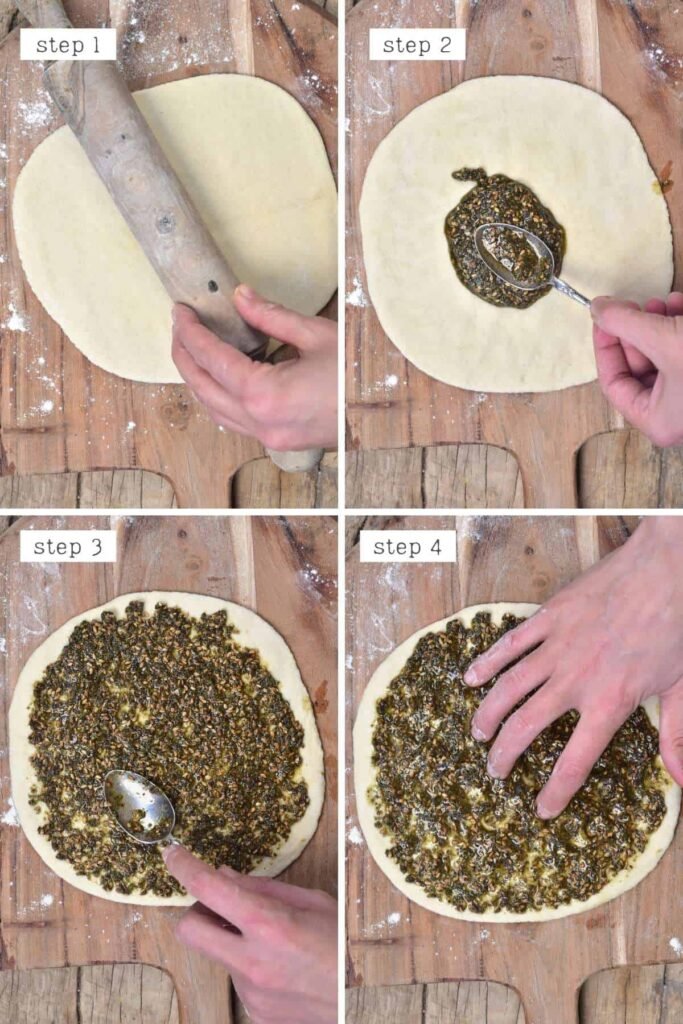 step 1

step 2

step 3

step 4